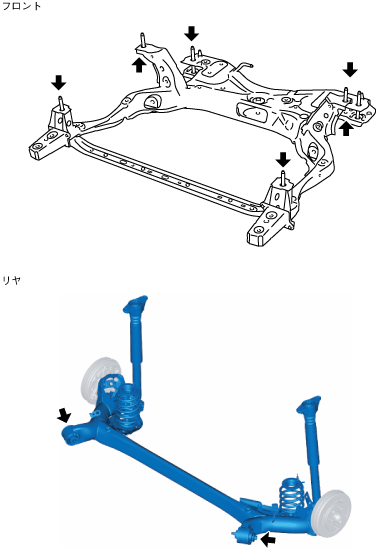 フロント

リヤ