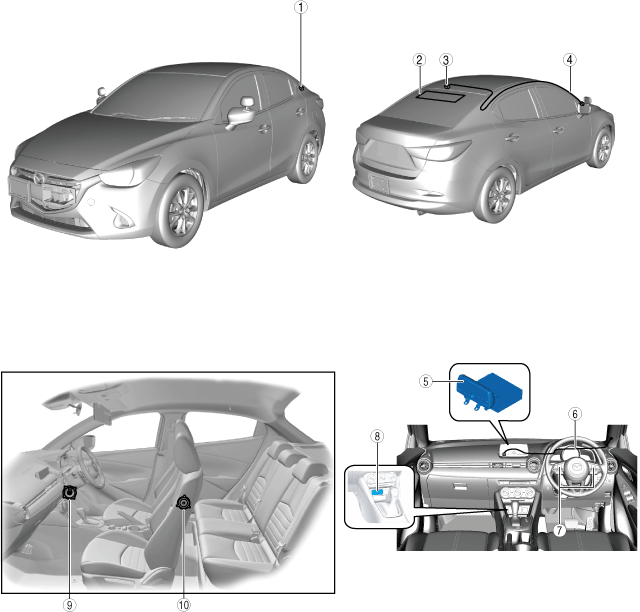 ①
②
③
④
⑤
⑥
⑧
⑦
⑨
⑩