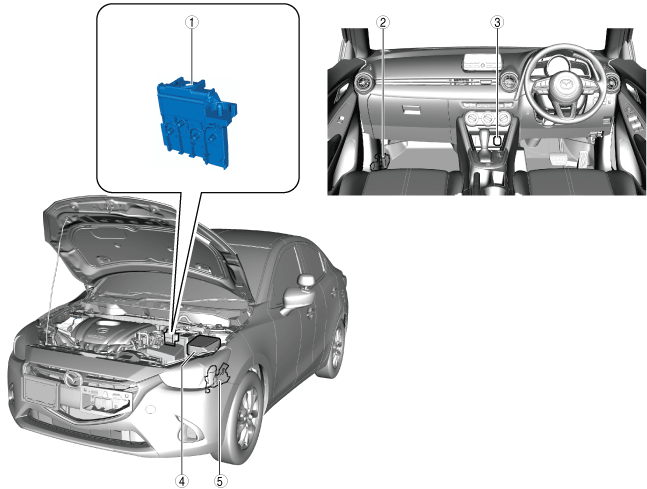 ①
②
③
④
⑤