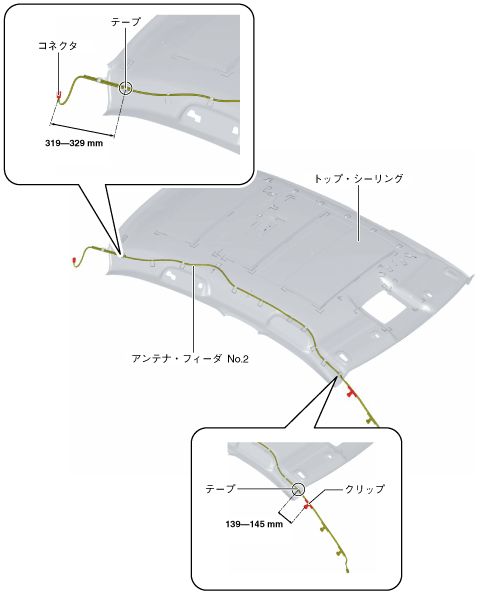 テープ

コネクタ

319—329 mm

トップ・シーリング

アンテナ・フィーダ No.2

テープ

クリップ

139—145 mm