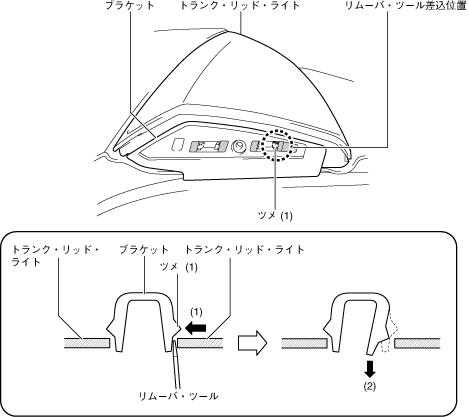 ブラケット

トランク・リッド・ライト

リムーバ・ツール差込位置

ツメ (1)

トランク・リッド・ライト

ブラケット

トランク・リッド・ライト

ツメ (1)

(1)

リムーバ・ツール

(2)