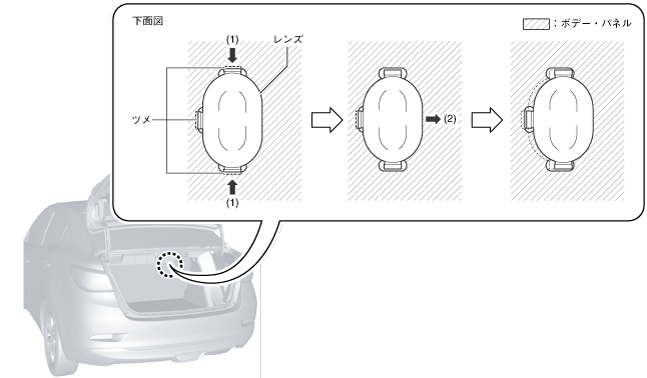 下面図

：ボデー・パネル

(1)

レンズ

ツメ

(1)

(2)