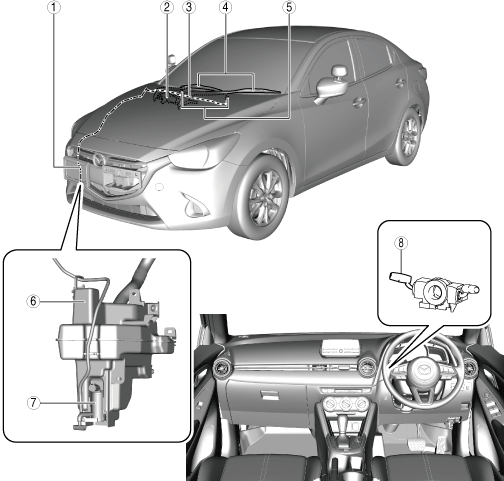 1
2
3
4
5
6
7
8