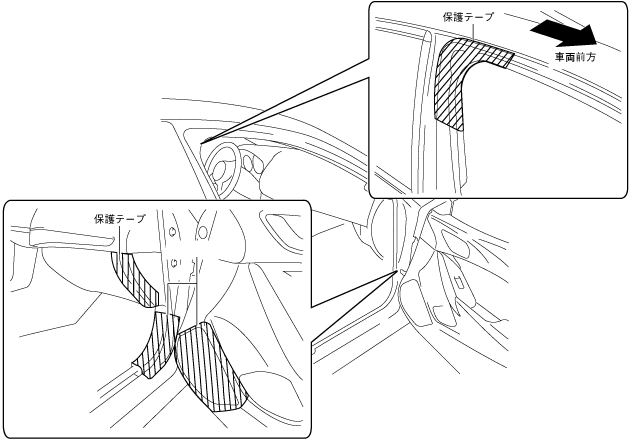 保護テープ
車両前方
保護テープ