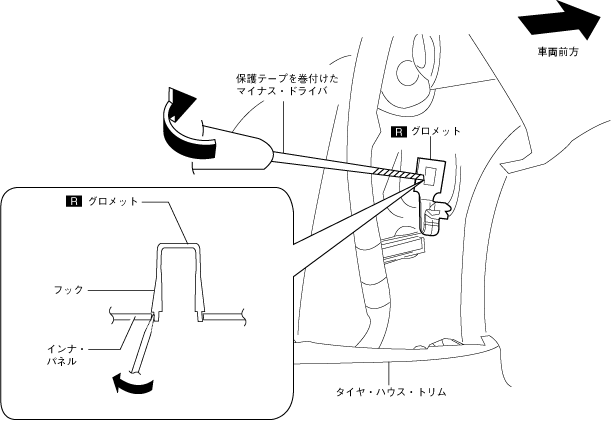 車両前方

保護テープを巻付けた
マイナス・ドライバ

R グロメット

R グロメット

フック

インナ・
パネル

タイヤ・ハウス・トリム