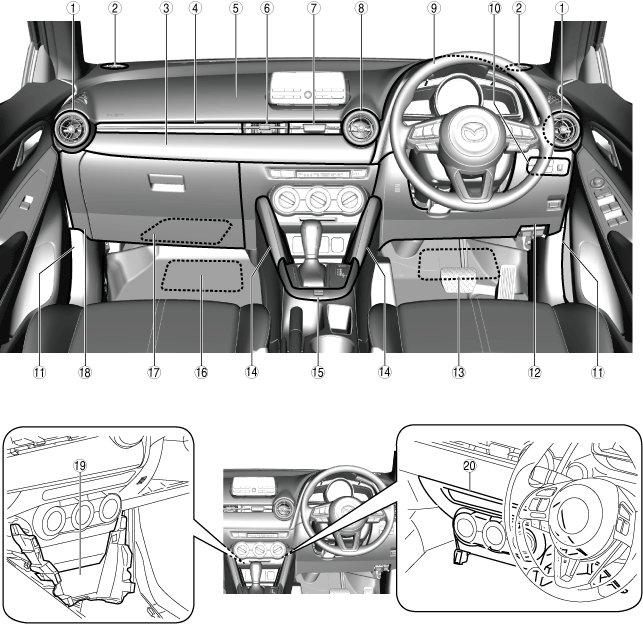 ① ② ③ ④ ⑤ ⑥ ⑦ ⑧ ⑨ ⑩ ② ①

⑪ ⑱ ⑰ ⑯ ⑭ ⑮ ⑭ ⑬ ⑫ ⑪

⑲

20