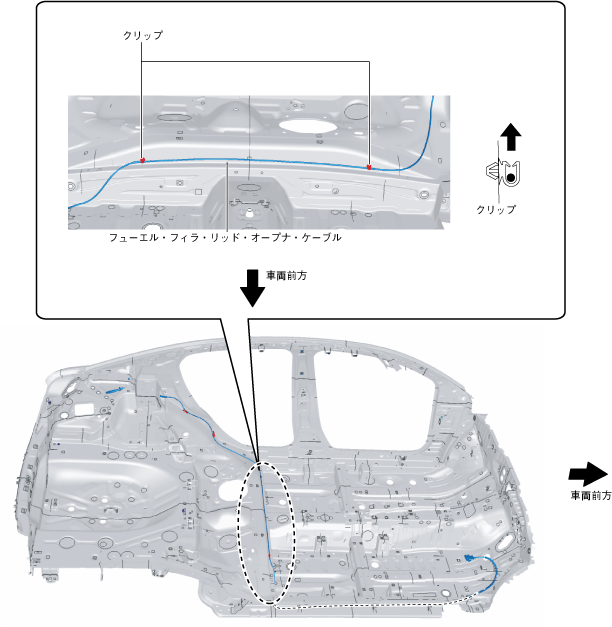 クリップ

クリップ

フューエル・フィラ・リッド・オープナ・ケーブル

車両前方

車両前方