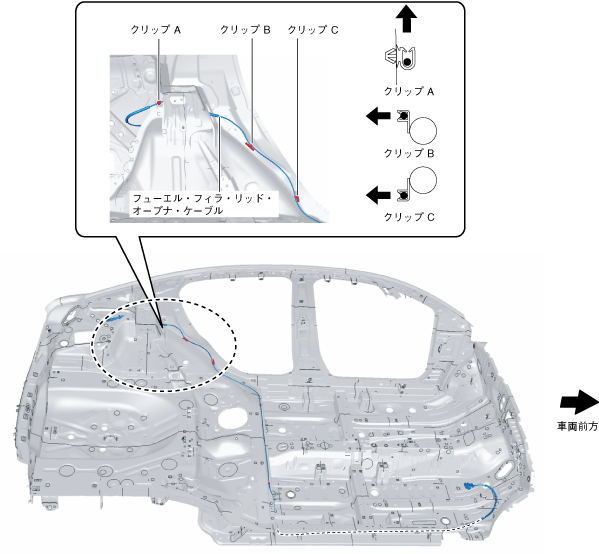 クリップ A
クリップ B
クリップ C

フューエル・フィラ・リッド・オープナ・ケーブル

クリップ A
クリップ B
クリップ C

車両前方