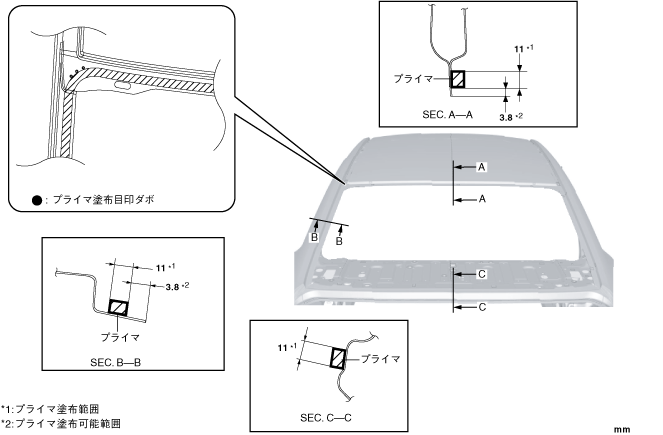 ●: プライマ塗布目印ダボ

11 *1
プライマ
3.8 *2
SEC. A—A

A
A
B
B
C
C

11 *1
3.8 *2
プライマ
SEC. B—B

11 *1
プライマ
SEC. C—C

*1:プライマ塗布範囲
*2:プライマ塗布可能範囲

mm