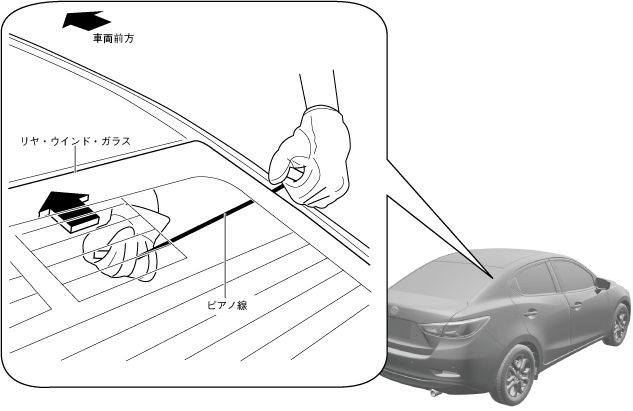 車両前方

リヤ・ウインド・ガラス

ピアノ線