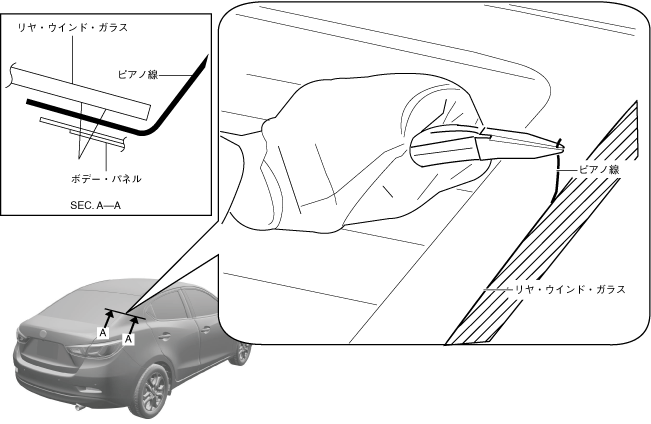 リヤ・ウインド・ガラス

ピアノ線

ボデー・パネル

SEC. A—A

ピアノ線

リヤ・ウインド・ガラス

A

A