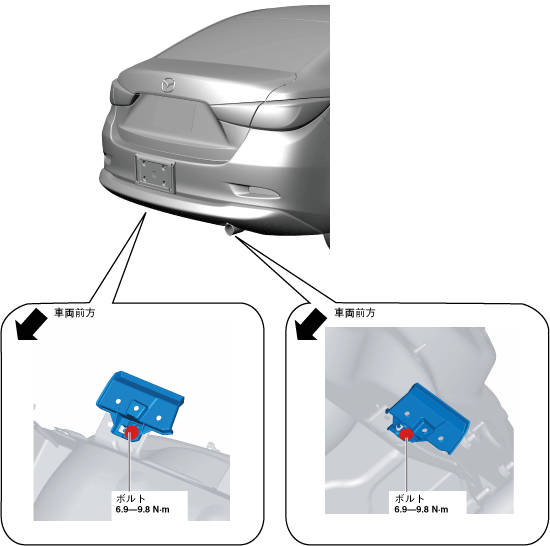 車両前方

ボルト
6.9—9.8 N·m

車両前方

ボルト
6.9—9.8 N·m