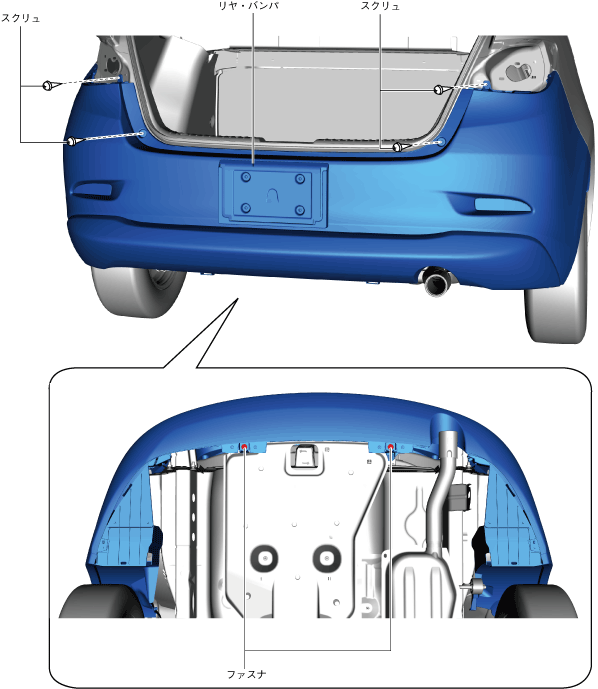 スクリュ

リヤ・バンパ

スクリュ

ファスナ