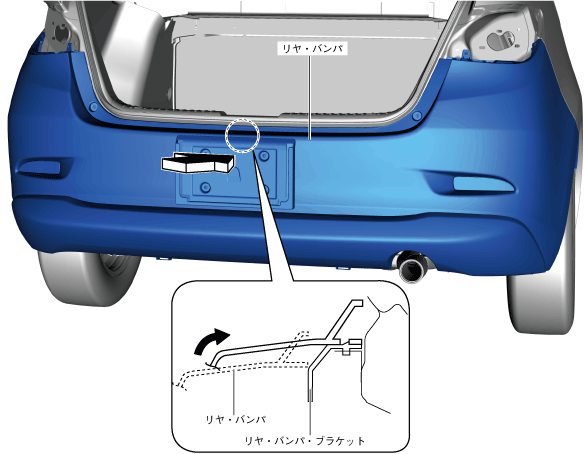 リヤ・バンパ

リヤ・バンパ

リヤ・バンパ・ブラケット