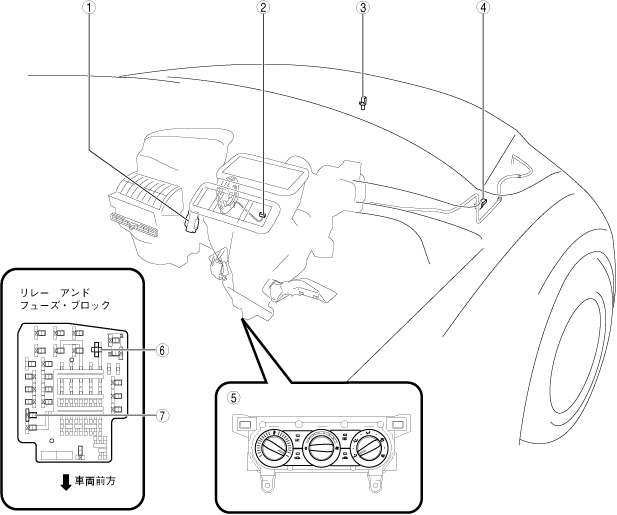 1
2
3
4
リレー アンド
フューズ・ブロック
6
7
車両前方
5