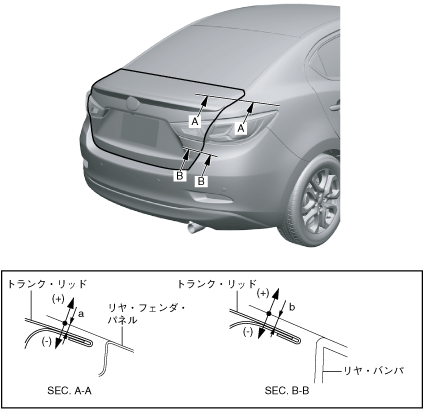 A
A
B
B

トランク・リッド
(+)
a
(-)
リヤ・フェンダ・パネル
SEC. A-A

トランク・リッド
(+)
b
(-)
リヤ・バンパ
SEC. B-B