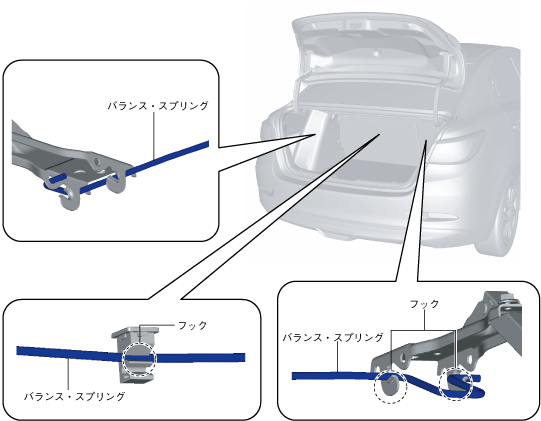 バランス・スプリング

フック

バランス・スプリング

フック

バランス・スプリング