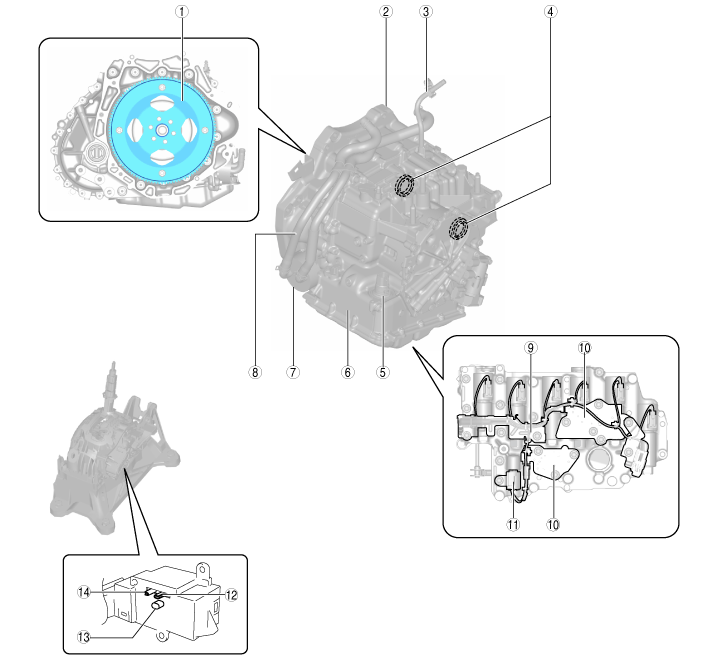 1
2
3
4
8
7
6
5
9
10
11
10
14
12
13