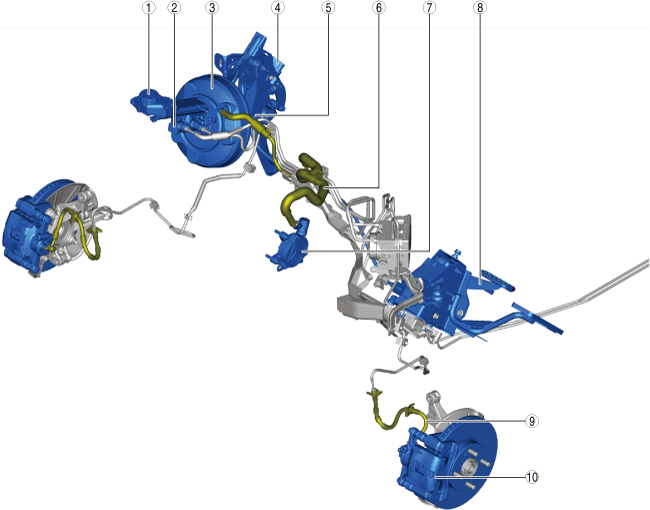 1
2
3
4
5
6
7
8
9
10