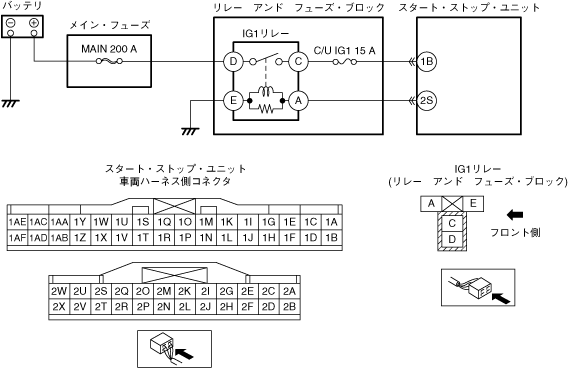 バッテリ

メイン・フューズ

MAIN 200 A

リレー アンド フューズ・ブロック

IG1リレー

D C E A

C/U IG1 15 A

スタート・ストップ・ユニット

1B

2S

スタート・ストップ・ユニット
車両ハーネス側コネクタ

| 1AE | 1AC | 1AA | 1Y | 1W | 1U | 1S | 1Q | 1O | 1M | 1K | 1I | 1G | 1E | 1C | 1A |
|---|---|---|---|---|---|---|---|---|---|---|---|---|---|---|---|
| 1AF | 1AD | 1AB | 1Z | 1X | 1V | 1T | 1R | 1P | 1N | 1L | 1J | 1H | 1F | 1D | 1B |

| 2W | 2U | 2S | 2Q | 2O | 2M | 2K | 2I | 2G | 2E | 2C | 2A |
|---|---|---|---|---|---|---|---|---|---|---|---|
| 2X | 2V | 2T | 2R | 2P | 2N | 2L | 2J | 2H | 2F | 2D | 2B |

IG1リレー
(リレー アンド フューズ・ブロック)

A E
C
D

フロント側