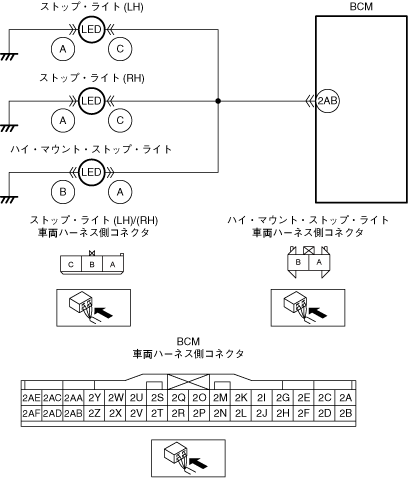 ストップ・ライト (LH)

LED

A C

ストップ・ライト (RH)

LED

A C

ハイ・マウント・ストップ・ライト

LED

B A

BCM

2AB

ストップ・ライト (LH)/(RH)
車両ハーネス側コネクタ

C B A

ハイ・マウント・ストップ・ライト
車両ハーネス側コネクタ

B A

BCM
車両ハーネス側コネクタ

| 2AE | 2AC | 2AA | 2Y | 2W | 2U | 2S | 2Q | 2O | 2M | 2K | 2I | 2G | 2E | 2C | 2A |
|---|---|---|---|---|---|---|---|---|---|---|---|---|---|---|---|
| 2AF | 2AD | 2AB | 2Z | 2X | 2V | 2T | 2R | 2P | 2N | 2L | 2J | 2H | 2F | 2D | 2B |