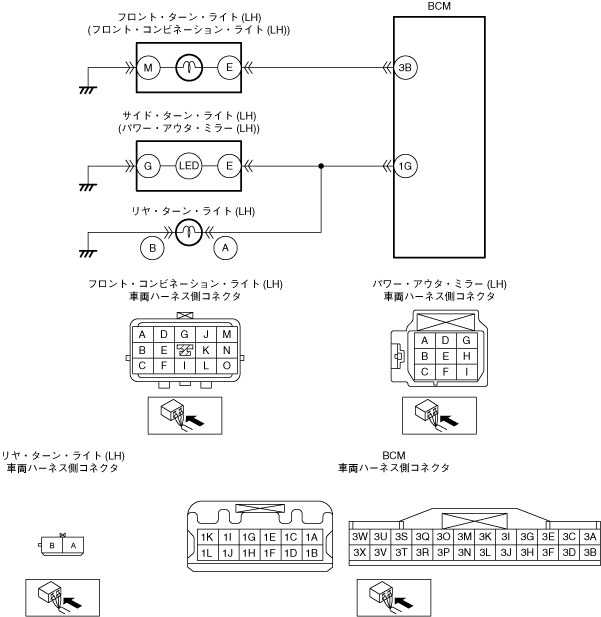 フロント・ターン・ライト (LH)
(フロント・コンビネーション・ライト (LH))

BCM

M
E
3B

サイド・ターン・ライト (LH)
(パワー・アウタ・ミラー (LH))

G
LED
E
1G

リヤ・ターン・ライト (LH)

B
A

フロント・コンビネーション・ライト (LH)
車両ハーネス側コネクタ

| A | D | G | J | M |
|---|---|---|---|---|
| B | E |  | K | N |
| C | F | I | L | O |

パワー・アウタ・ミラー (LH)
車両ハーネス側コネクタ

| A | D | G |
|---|---|---|
| B | E | H |
| C | F | I |

リヤ・ターン・ライト (LH)
車両ハーネス側コネクタ

| B | A |
|---|---|

BCM
車両ハーネス側コネクタ

| 1K | 1I | 1G | 1E | 1C | 1A |
|---|---|---|---|---|---|
| 1L | 1J | 1H | 1F | 1D | 1B |

| 3W | 3U | 3S | 3Q | 3O | 3M | 3K | 3I | 3G | 3E | 3C | 3A |
|---|---|---|---|---|---|---|---|---|---|---|---|
| 3X | 3V | 3T | 3R | 3P | 3N | 3L | 3J | 3H | 3F | 3D | 3B |