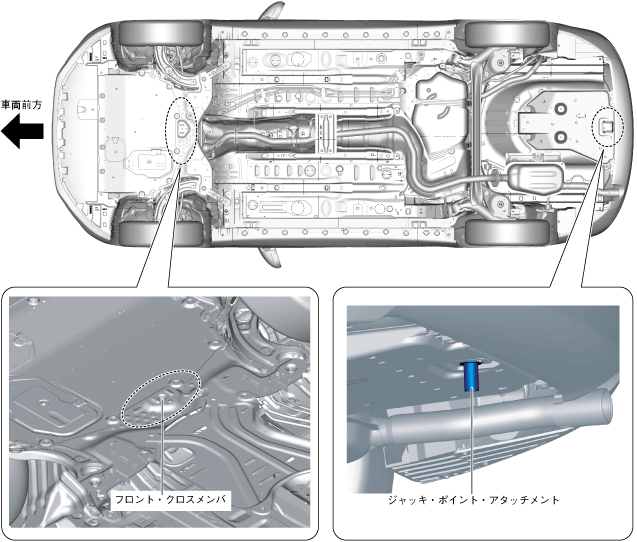 車両前方

フロント・クロスメンバ

ジャッキ・ポイント・アタッチメント