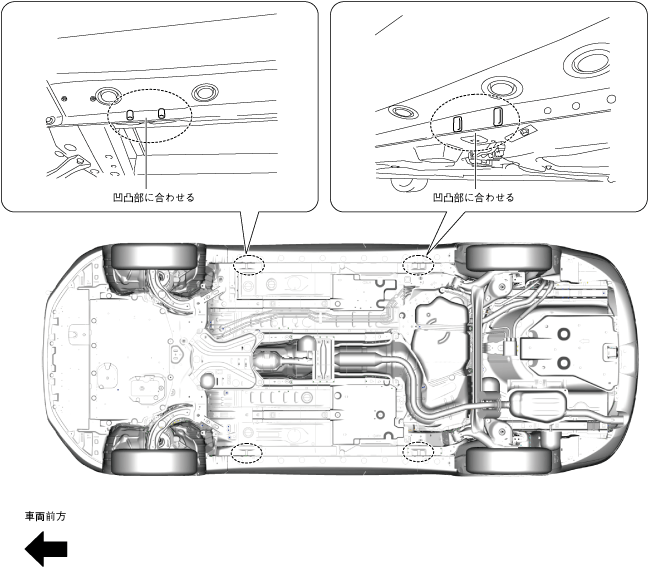 凹凸部に合わせる

凹凸部に合わせる

車両前方