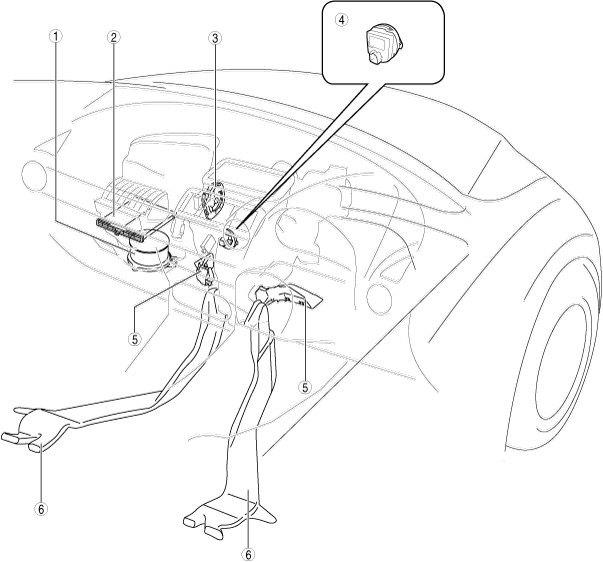 1
2
3
4
5
5
6
6