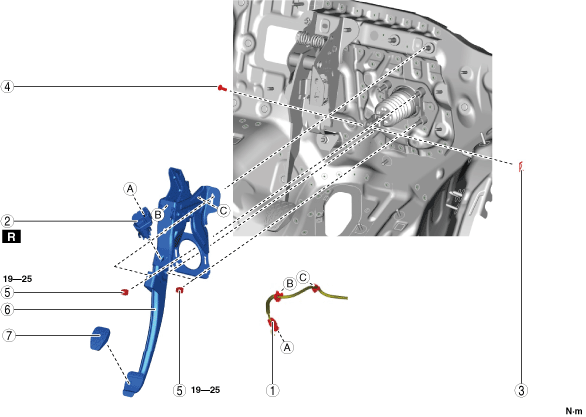 4

A

B

C

2

R

19—25

5

6

7

B

C

A

5

19—25

1

3

N·m