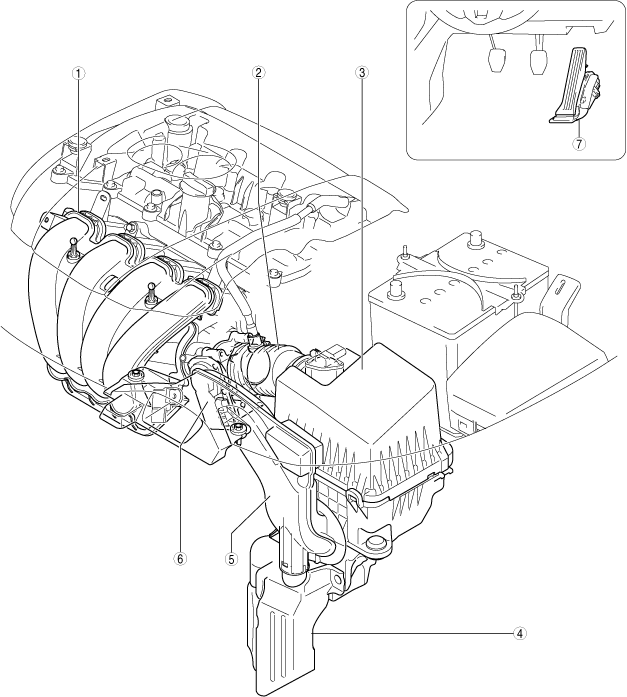 1
2
3
7
6
5
4