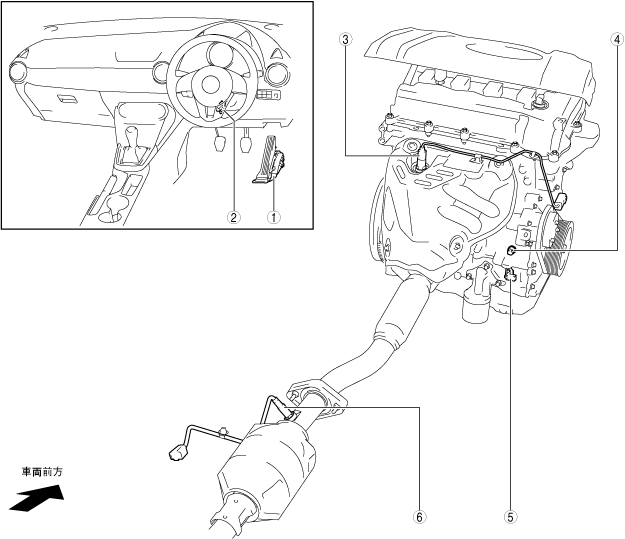 3
4
2
1
車両前方
6
5