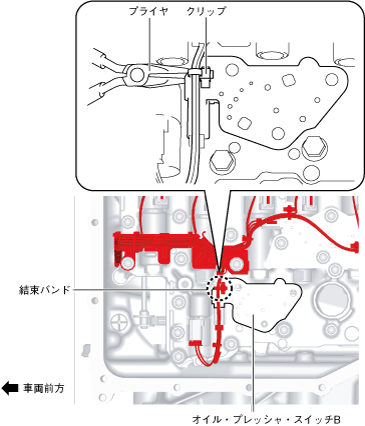 プライヤ
クリップ
結束バンド
車両前方
オイル・プレッシャ・スイッチB