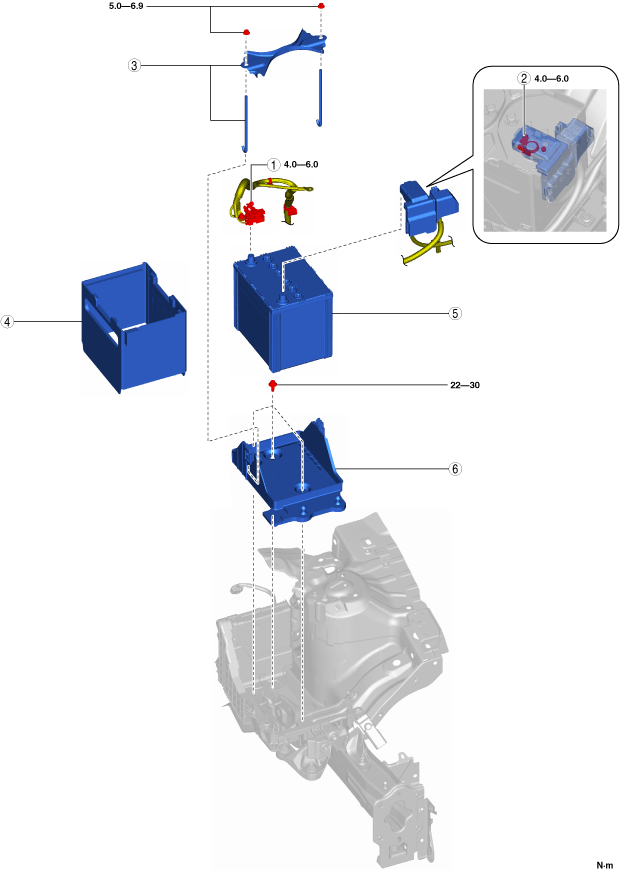 5.0—6.9

3

2 4.0—6.0

1 4.0—6.0

4

5

22—30

6

N·m