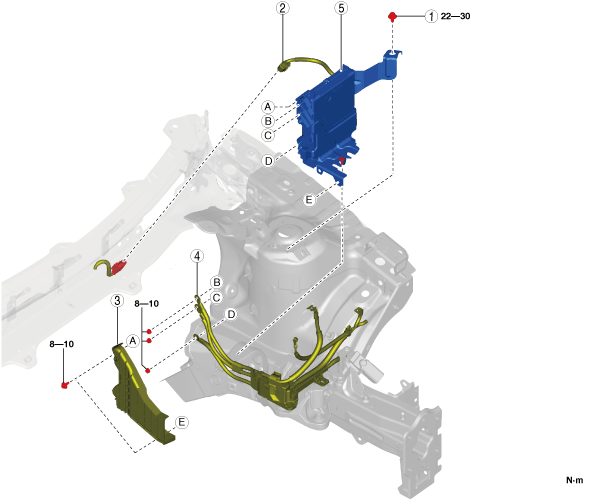 2
5
1 22—30
A
B
C
D
E
4
B
C
D
3
8—10
A
8—10
E
N·m