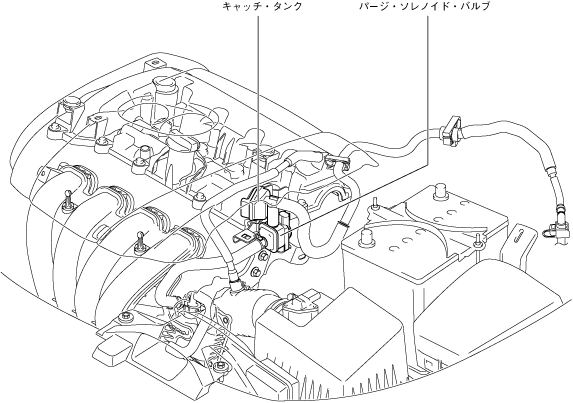 キャッチ・タンク

パージ・ソレノイド・バルブ