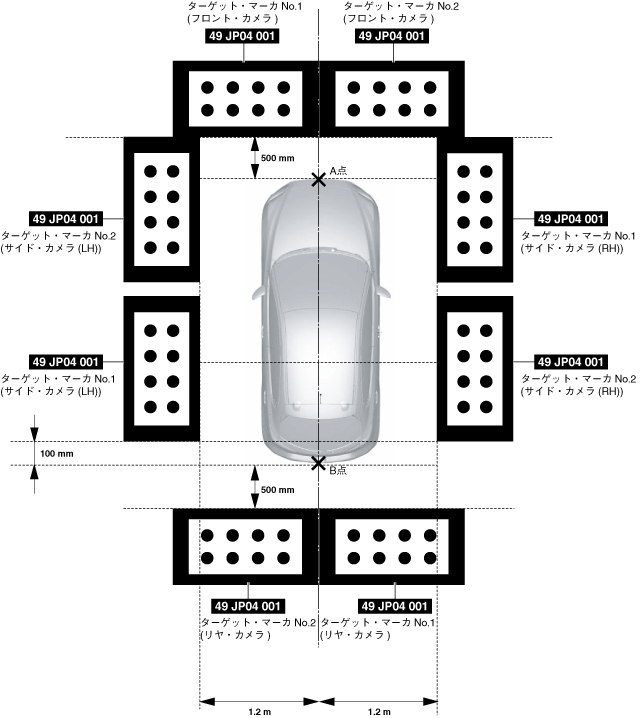 ターゲット・マーカ No.1
(フロント・カメラ)
49 JP04 001

ターゲット・マーカ No.2
(フロント・カメラ)
49 JP04 001

500 mm

A点

49 JP04 001
ターゲット・マーカ No.2
(サイド・カメラ (LH))

49 JP04 001
ターゲット・マーカ No.1
(サイド・カメラ (RH))

49 JP04 001
ターゲット・マーカ No.1
(サイド・カメラ (LH))

49 JP04 001
ターゲット・マーカ No.2
(サイド・カメラ (RH))

100 mm

B点

500 mm

49 JP04 001
ターゲット・マーカ No.2
(リヤ・カメラ)

49 JP04 001
ターゲット・マーカ No.1
(リヤ・カメラ)

1.2 m

1.2 m