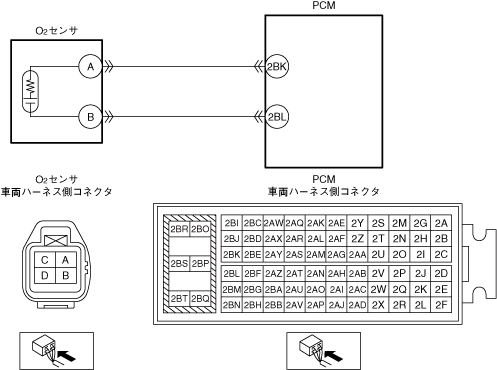 $O_2$センサ

A

B

PCM

2BK

2BL

$O_2$センサ
車両ハーネス側コネクタ

| C | A |
|---|---|
| D | B |

PCM
車両ハーネス側コネクタ

| 2BR | 2BO |
|---|---|
| 2BS | 2BP |
| 2BT | 2BQ |

| 2BI | 2BC | 2AW | 2AQ | 2AK | 2AE | 2Y | 2S | 2M | 2G | 2A |
|---|---|---|---|---|---|---|---|---|---|---|
| 2BJ | 2BD | 2AX | 2AR | 2AL | 2AF | 2Z | 2T | 2N | 2H | 2B |
| 2BK | 2BE | 2AY | 2AS | 2AM | 2AG | 2AA | 2U | 2O | 2I | 2C |
| 2BL | 2BF | 2AZ | 2AT | 2AN | 2AH | 2AB | 2V | 2P | 2J | 2D |
| 2BM | 2BG | 2BA | 2AU | 2AO | 2AI | 2AC | 2W | 2Q | 2K | 2E |
| 2BN | 2BH | 2BB | 2AV | 2AP | 2AJ | 2AD | 2X | 2R | 2L | 2F |