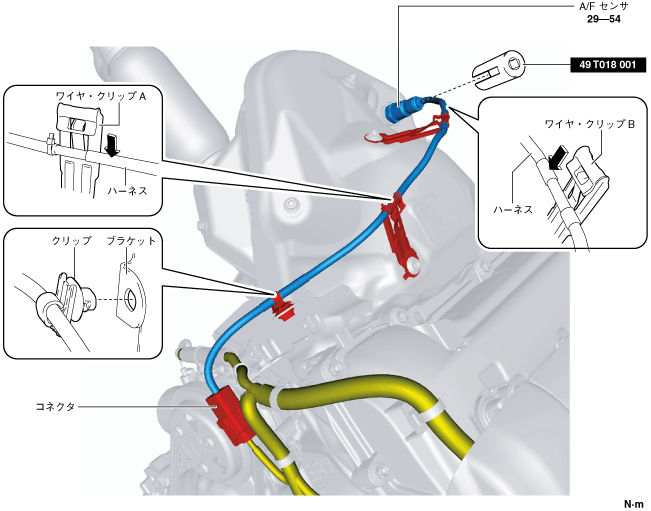 A/F センサ
29—54

49 T018 001

ワイヤ・クリップ A

ハーネス

ワイヤ・クリップ B

ハーネス

クリップ
ブラケット

コネクタ

N·m