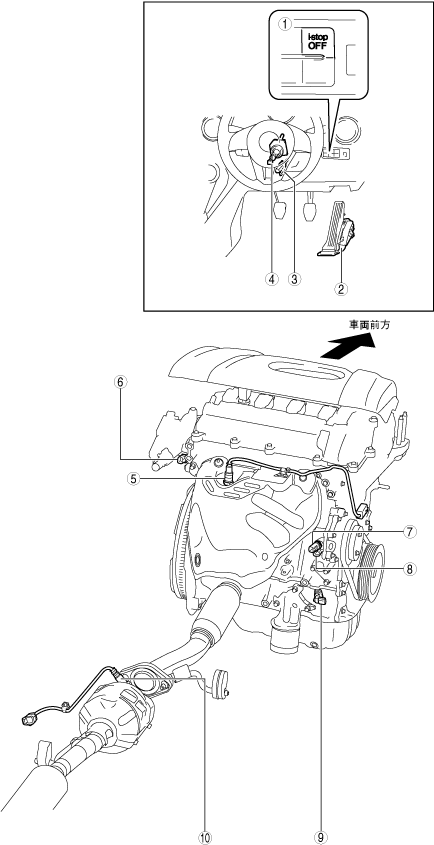 ①
i-stop OFF
④
③
②
車両前方
⑥
⑤
⑦
⑧
⑩
⑨