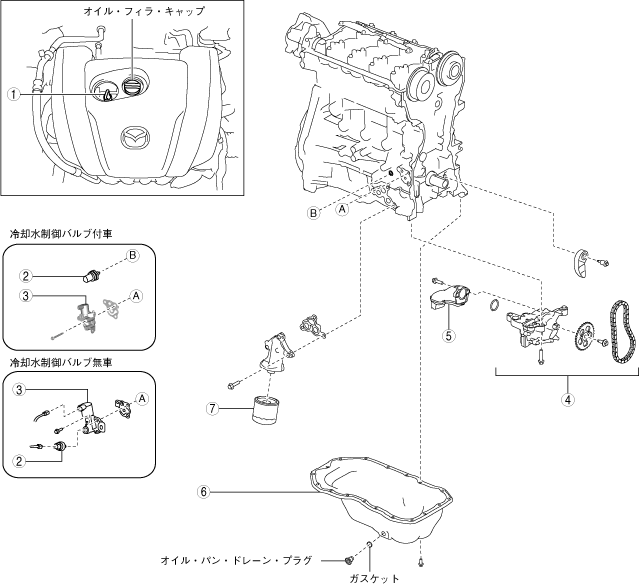 オイル・フィラ・キャップ

1

B
A

冷却水制御バルブ付車

2
B
3
A

冷却水制御バルブ無車

3
A
2

5
4
7
6

オイル・パン・ドレーン・プラグ
ガスケット