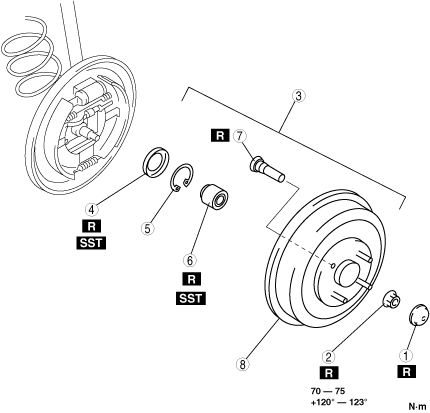 3

R 7

4
R
SST

5

6
R
SST

8

2
R
70 — 75
+120° — 123°

1
R

N·m