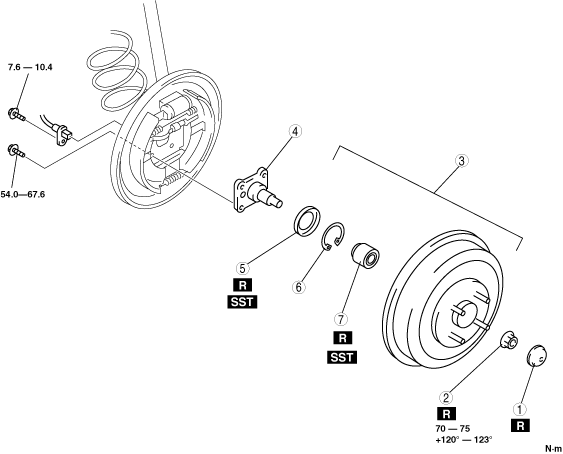 7.6 — 10.4

54.0—67.6

4

3

5
R
SST

6

7
R
SST

2
R
70 — 75
+120° — 123°

1
R

N·m