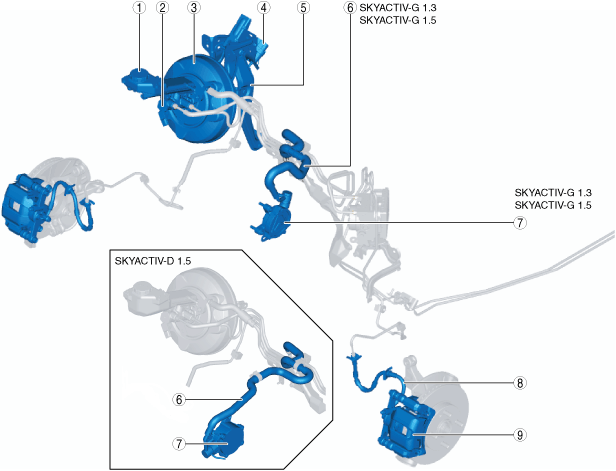 1
2
3
4
5
6 SKYACTIV-G 1.3
SKYACTIV-G 1.5

SKYACTIV-G 1.3
SKYACTIV-G 1.5
7

SKYACTIV-D 1.5

6
7

8
9