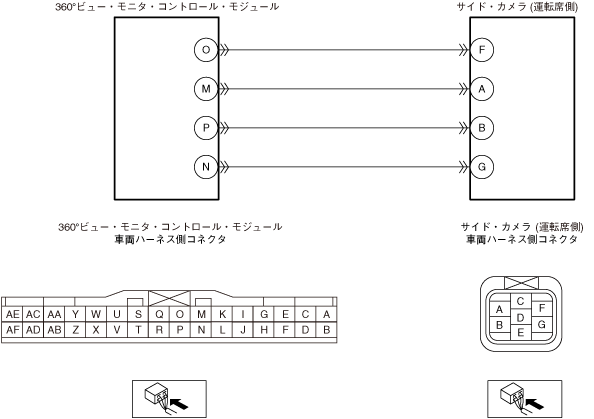 360°ビュー・モニタ・コントロール・モジュール

サイド・カメラ (運転席側)

O M P N

F A B G

360°ビュー・モニタ・コントロール・モジュール
車両ハーネス側コネクタ

サイド・カメラ (運転席側)
車両ハーネス側コネクタ

| AE | AC | AA | Y | W | U | S | Q | O | M | K | I | G | E | C | A |
|---|---|---|---|---|---|---|---|---|---|---|---|---|---|---|---|
| AF | AD | AB | Z | X | V | T | R | P | N | L | J | H | F | D | B |

A C F
B D G
E