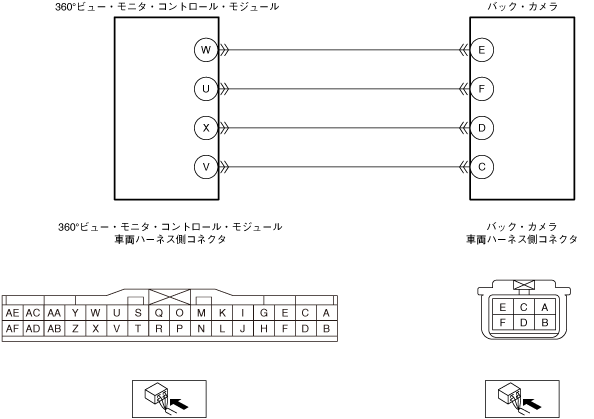 360°ビュー・モニタ・コントロール・モジュール

バック・カメラ

W
U
X
V

E
F
D
C

360°ビュー・モニタ・コントロール・モジュール
車両ハーネス側コネクタ

バック・カメラ
車両ハーネス側コネクタ

| AE | AC | AA | Y | W | U | S | Q | O | M | K | I | G | E | C | A |
|---|---|---|---|---|---|---|---|---|---|---|---|---|---|---|---|
| AF | AD | AB | Z | X | V | T | R | P | N | L | J | H | F | D | B |

| E | C | A |
|---|---|---|
| F | D | B |