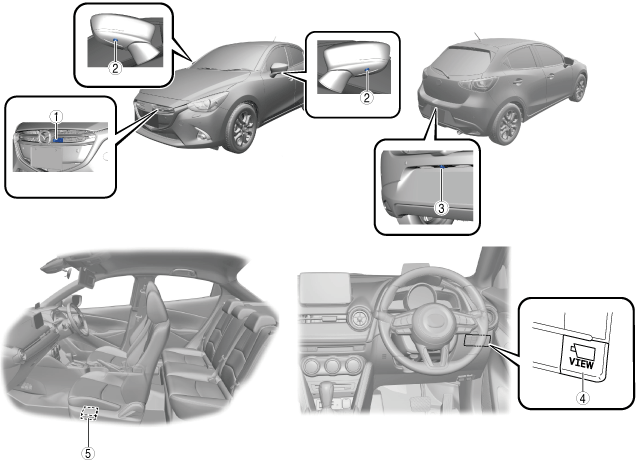 2
2
1
3
VIEW
4
5