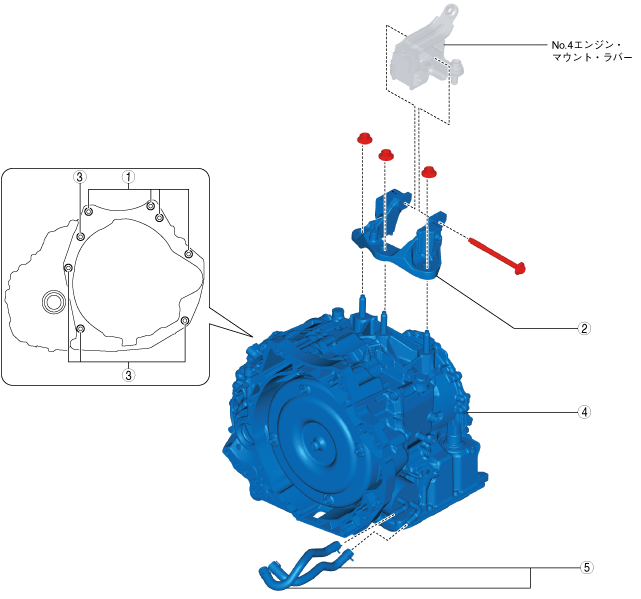 No.4エンジン・マウント・ラバー

3
1
3
2
4
5