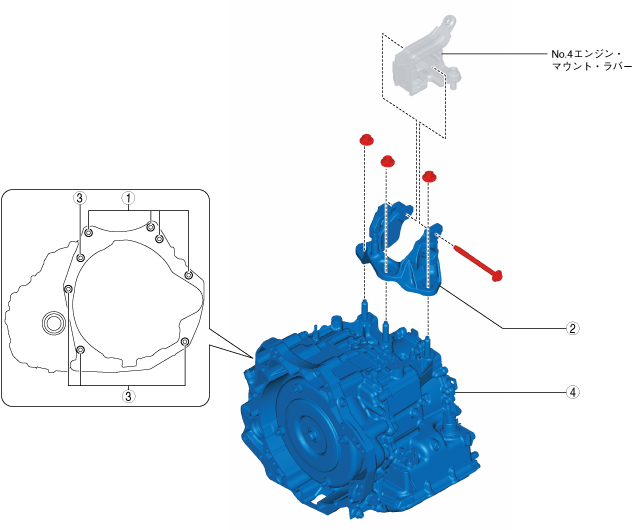 No.4エンジン・マウント・ラバー

3
1
3

2

4