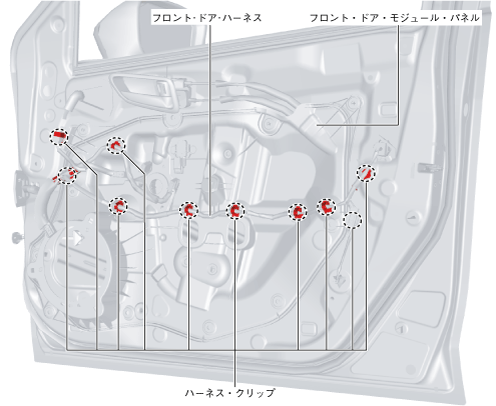 フロント･ドア･ハーネス

フロント・ドア・モジュール・パネル

ハーネス・クリップ